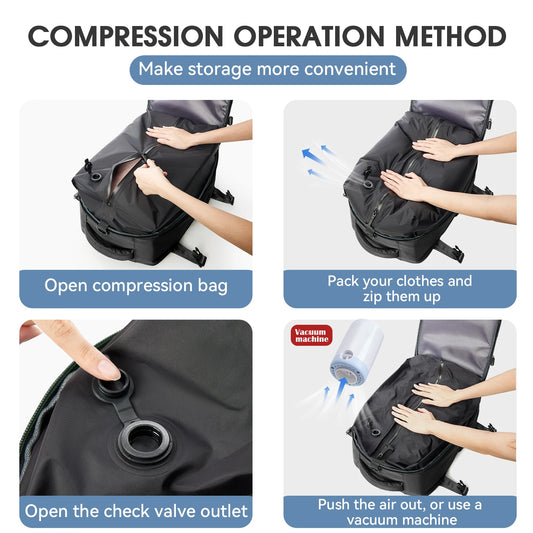 COMPRESSION OPERATION METHOD

Make storage more convenient

Open compression bag

Pack your clothes and zip them up

Open the check valve outlet

Vacuum machine

Push the air out, or use a vacuum machine