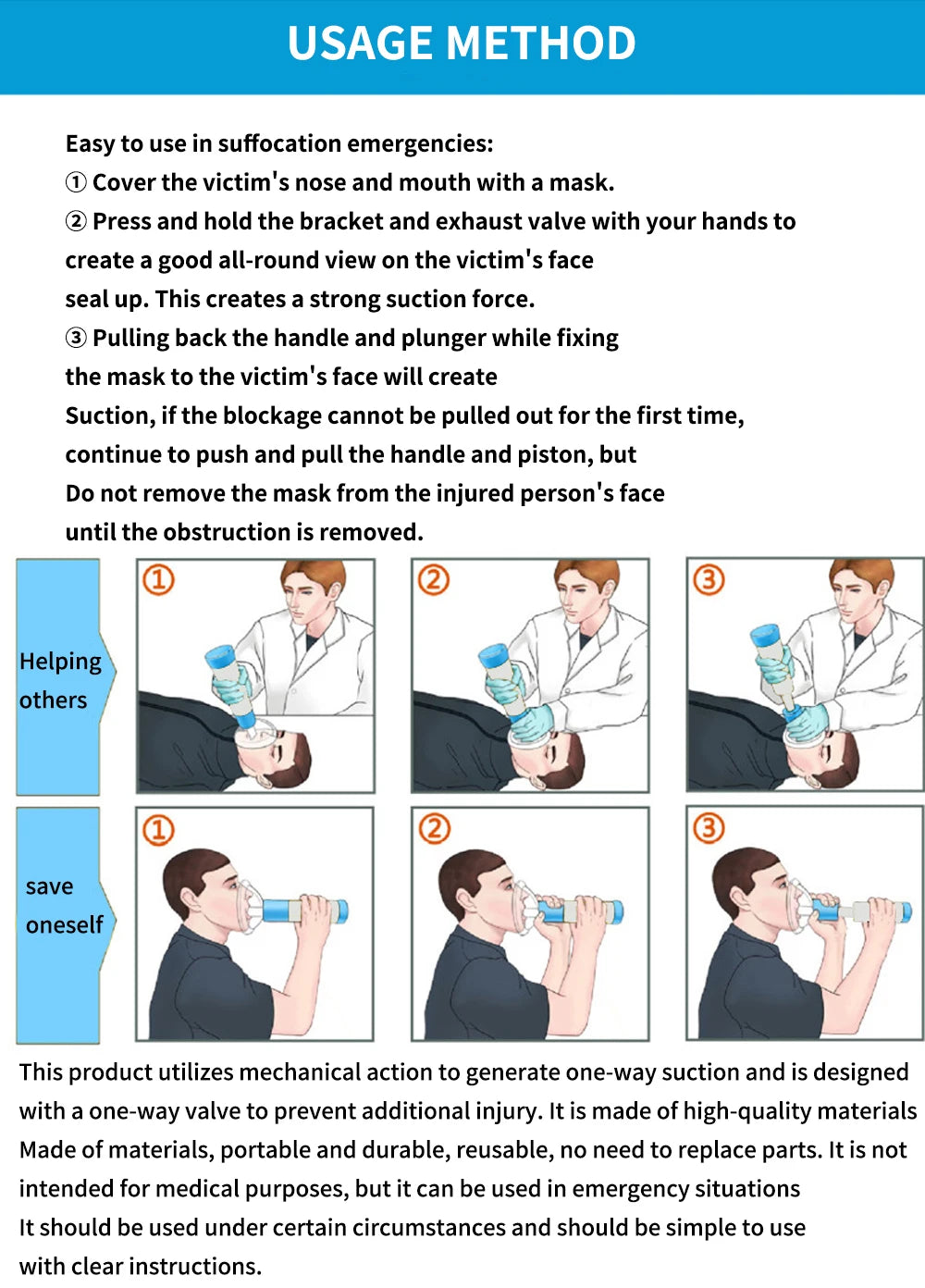 USAGE METHOD

Easy to use in suffocation emergencies:
① Cover the victim's nose and mouth with a mask.
② Press and hold the bracket and exhaust valve with your hands to create a good all-round view on the victim's face seal up. This creates a strong suction force.
③ Pulling back the handle and plunger while fixing the mask to the victim's face will create Suction, if the blockage cannot be pulled out for the first time, continue to push and pull the handle and piston, but Do not remove the mask from the injured person's face until the obstruction is removed.

Helping others

①

②

③

save oneself

①

②

③

This product utilizes mechanical action to generate one-way suction and is designed with a one-way valve to prevent additional injury. It is made of high-quality materials Made of materials, portable and durable, reusable, no need to replace parts. It is not intended for medical purposes, but it can be used in emergency situations It should be used under certain circumstances and should be simple to use with clear instructions.