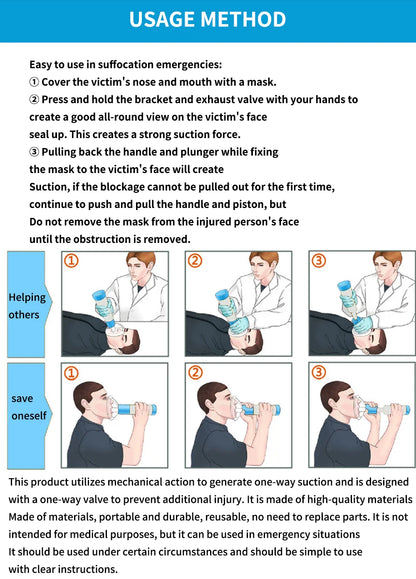 USAGE METHOD

Easy to use in suffocation emergencies:
① Cover the victim's nose and mouth with a mask.
② Press and hold the bracket and exhaust valve with your hands to create a good all-round view on the victim's face seal up. This creates a strong suction force.
③ Pulling back the handle and plunger while fixing the mask to the victim's face will create Suction, if the blockage cannot be pulled out for the first time, continue to push and pull the handle and piston, but Do not remove the mask from the injured person's face until the obstruction is removed.

Helping others
①
②
③

save oneself
①
②
③

This product utilizes mechanical action to generate one-way suction and is designed with a one-way valve to prevent additional injury. It is made of high-quality materials Made of materials, portable and durable, reusable, no need to replace parts. It is not intended for medical purposes, but it can be used in emergency situations It should be used under certain circumstances and should be simple to use with clear instructions.