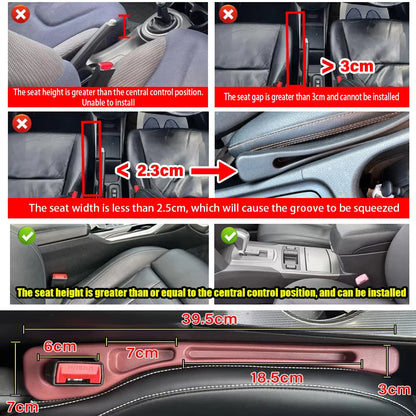 The seat height is greater than the central control position. Unable to install

> 3cm

The seat gap is greater than 3cm and cannot be installed

< 2.3cm

The seat width is less than 2.5cm, which will cause the groove to be squeezed

The seat height is greater than or equal to the central control position, and can be installed

39.5cm

6cm

7cm

18.5cm

3cm

7cm