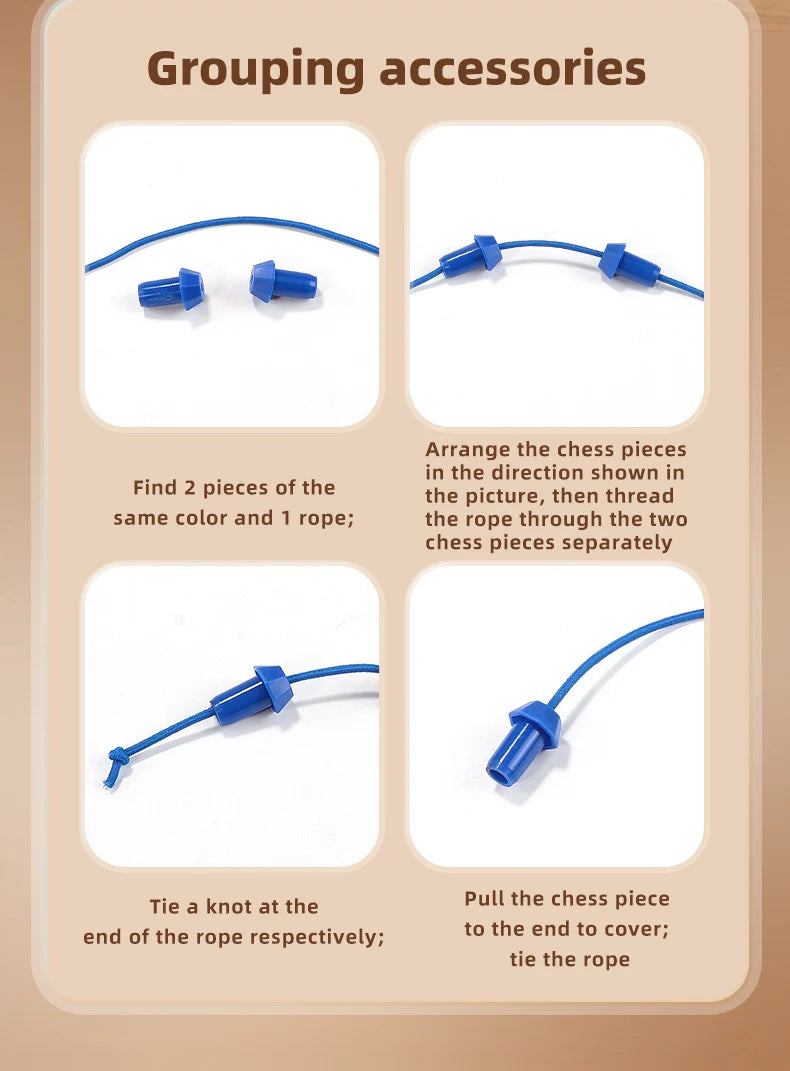 Grouping accessories

Find 2 pieces of the same color and 1 rope;

Arrange the chess pieces in the direction shown in the picture, then thread the rope through the two chess pieces separately

Tie a knot at the end of the rope respectively;

Pull the chess piece to the end to cover; tie the rope