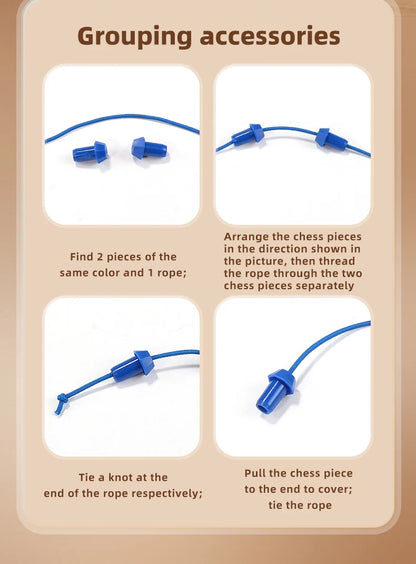 Grouping accessories

Find 2 pieces of the same color and 1 rope;

Arrange the chess pieces in the direction shown in the picture, then thread the rope through the two chess pieces separately

Tie a knot at the end of the rope respectively;

Pull the chess piece to the end to cover; tie the rope